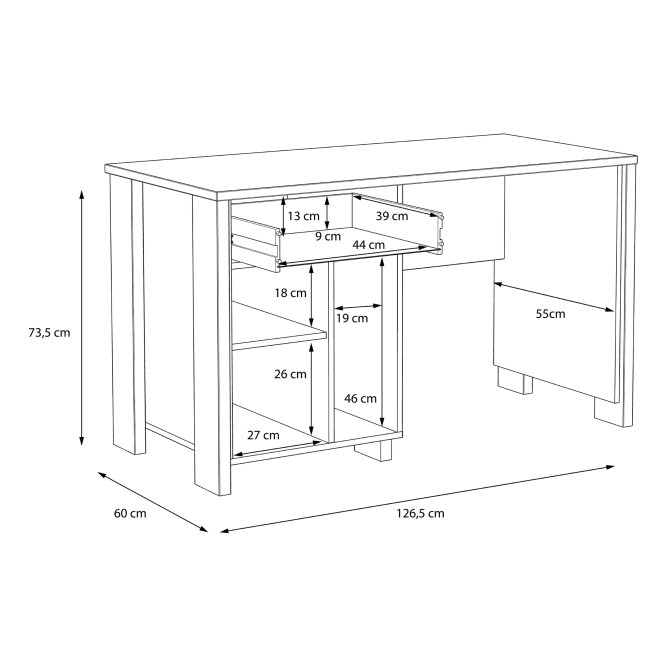 13 cm
39 cm
9 cm
44 cm
18 cm
19 cm
55cm
73,5 cm
26 cm
46 cm
27 cm
60 cm
126,5 cm